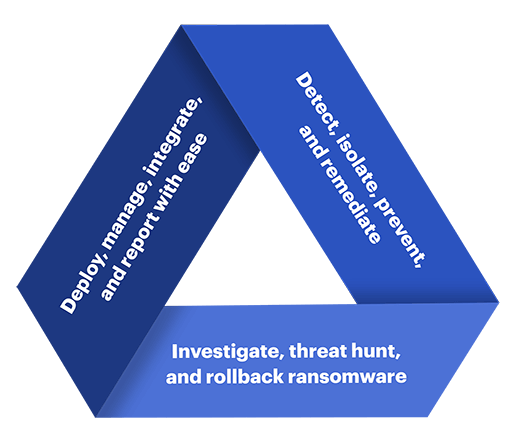 Deploy, manage, integrate, and report with ease

Detect, isolate, prevent, and remediate

Investigate, threat hunt, and rollback ransomware